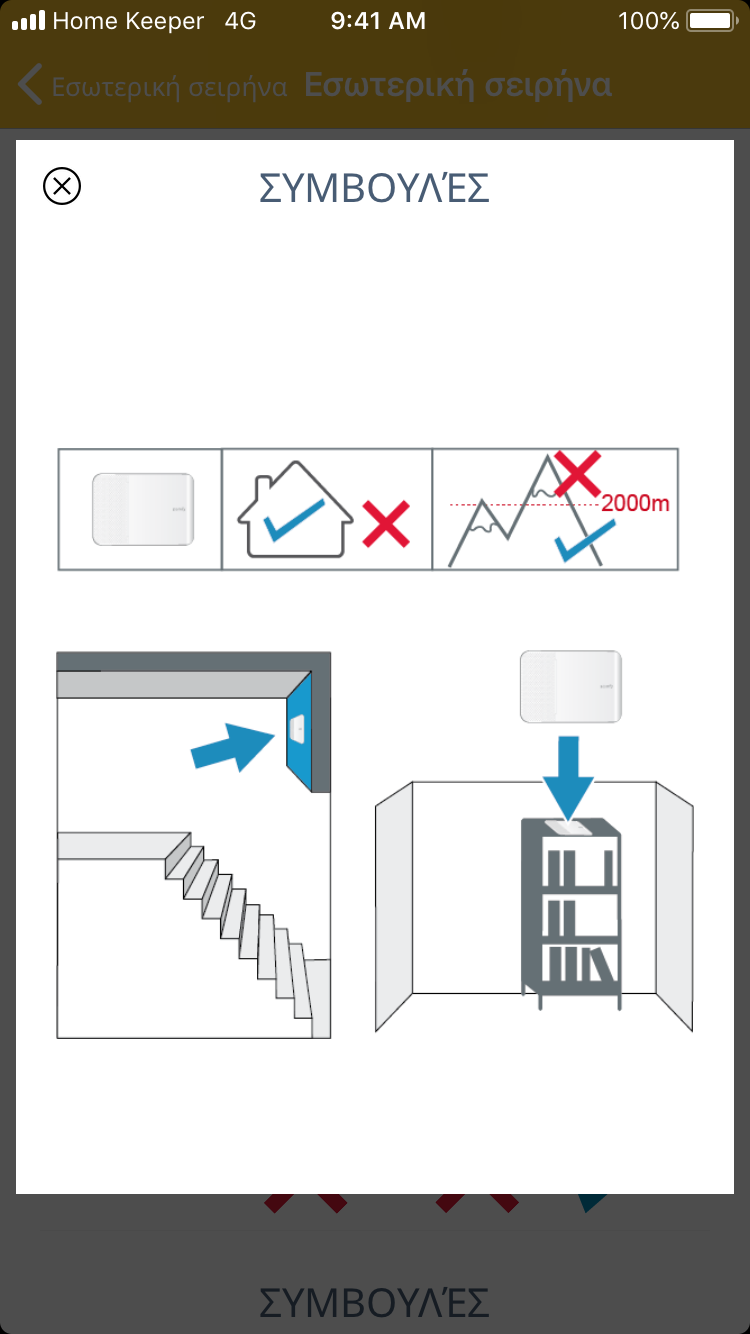 Home Keeper 4G 9:41 AM 100%

Εσωτερική σειρήνα Εσωτερική σειρήνα

ΣΥΜΒΟΥΛΈΣ

2000m

ΣΥΜΒΟΥΛΈΣ